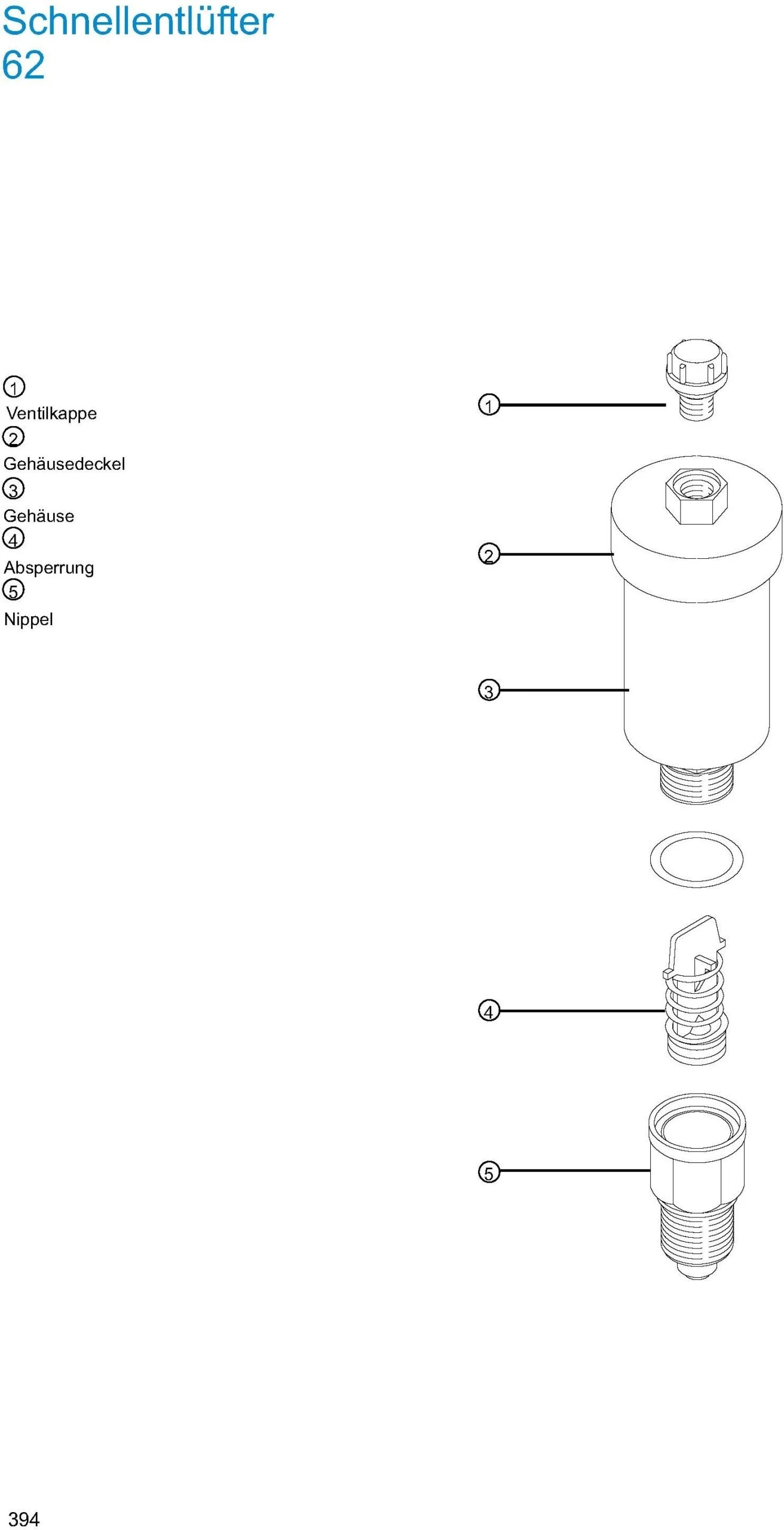 Schnellentlüfter
62

1
Ventilkappe
2
Gehäusedeckel
3
Gehäuse
4
Absperrung
5
Nippel

1
2
3
4
5

394